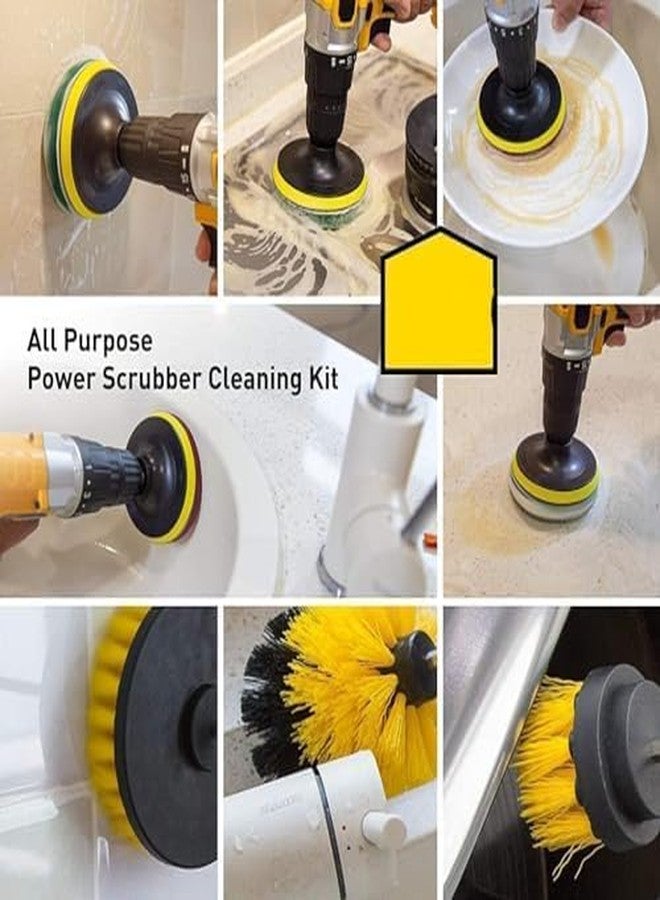 All Purpose
Power Scrubber Cleaning Kit